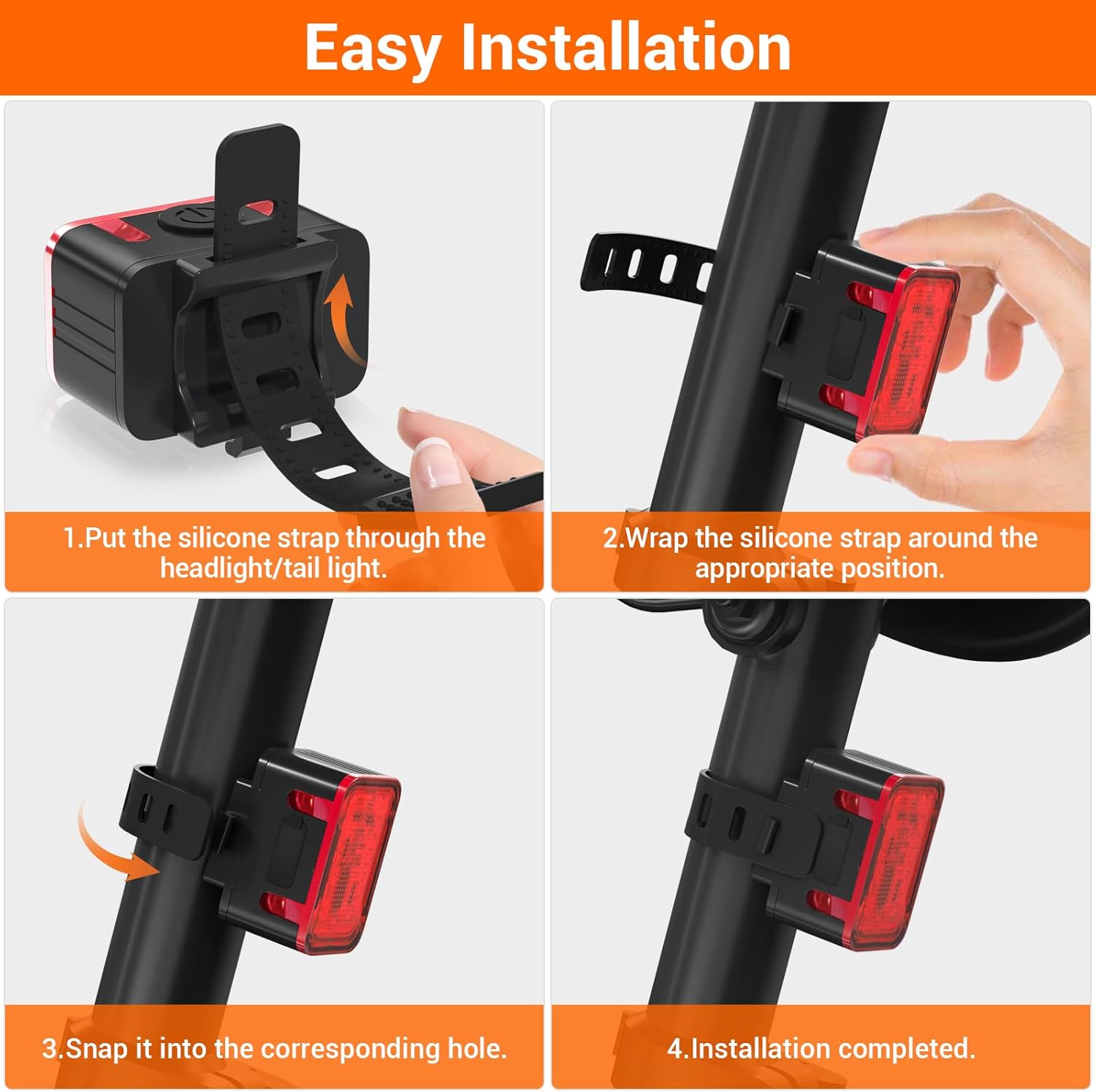 Easy Installation

1.Put the silicone strap through the headlight/tail light.

2.Wrap the silicone strap around the appropriate position.

3.Snap it into the corresponding hole.

4.Installation completed.